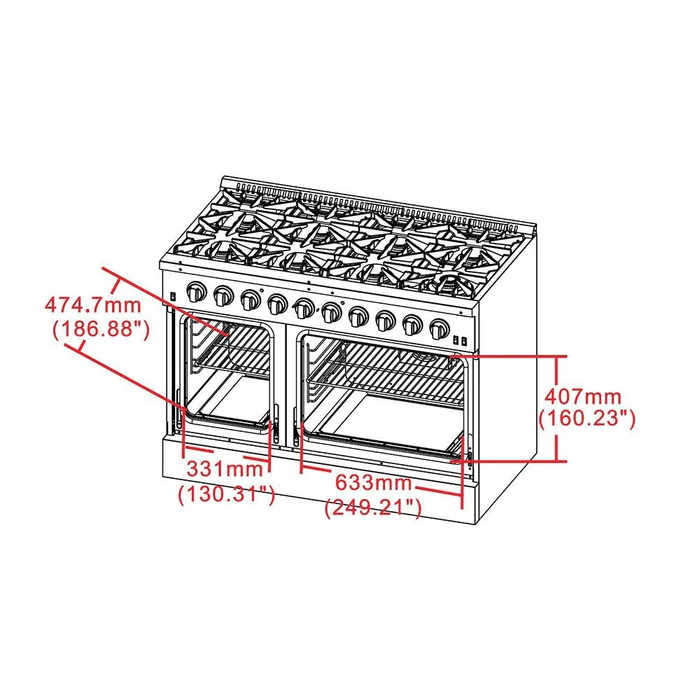 474.7mm
(186.88")

407mm
(160.23")

331mm
(130.31")

633mm
(249.21")